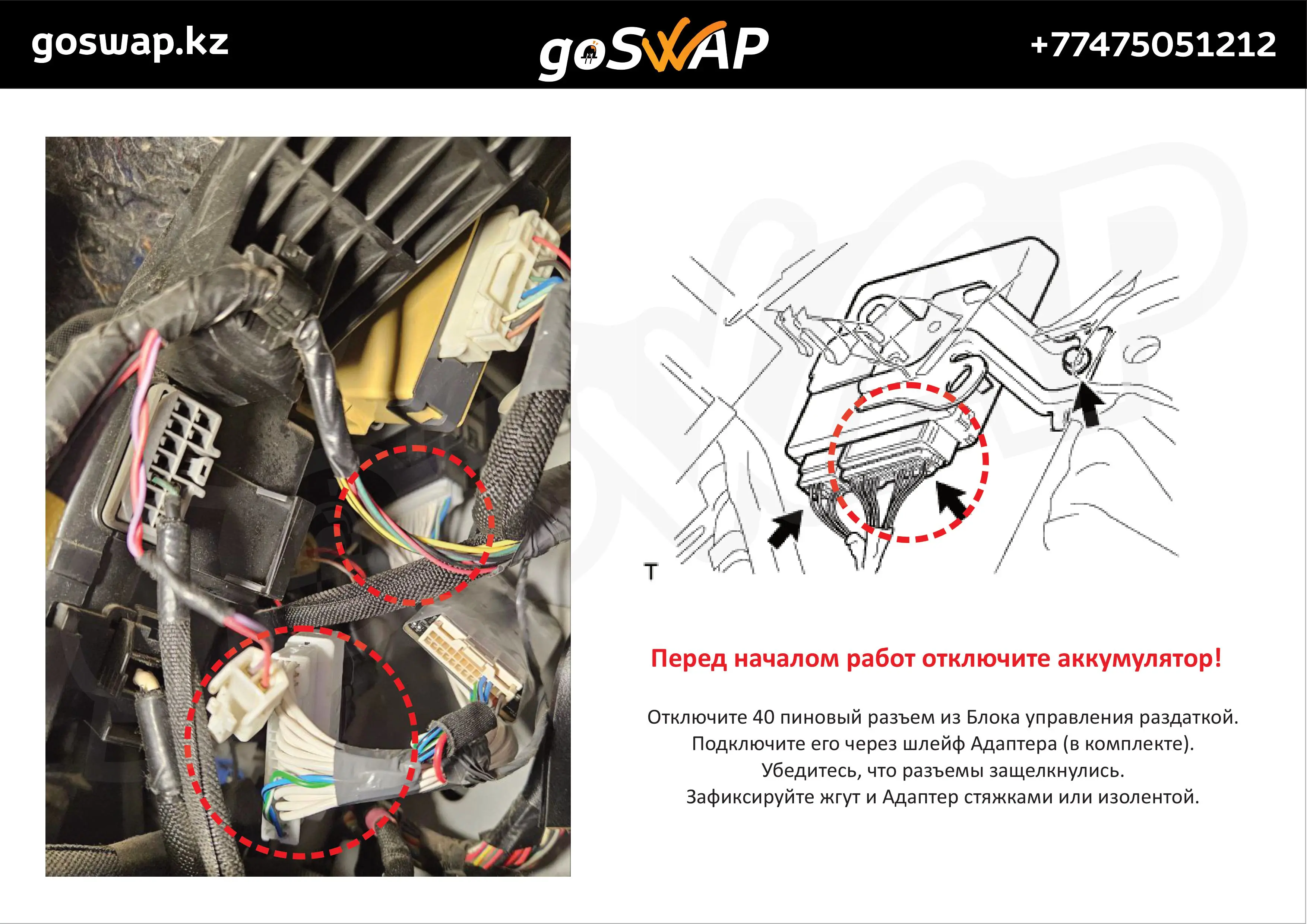 goswap.kz

goSWAP

+77475051212

T

Перед началом работ отключите аккумулятор!

Отключите 40 пиновый разъем из Блока управления раздаткой.
Подключите его через шлейф Адаптера (в комплекте).
Убедитесь, что разъемы защелкнулись.
Зафиксируйте жгут и Адаптер стяжками или изолентой.